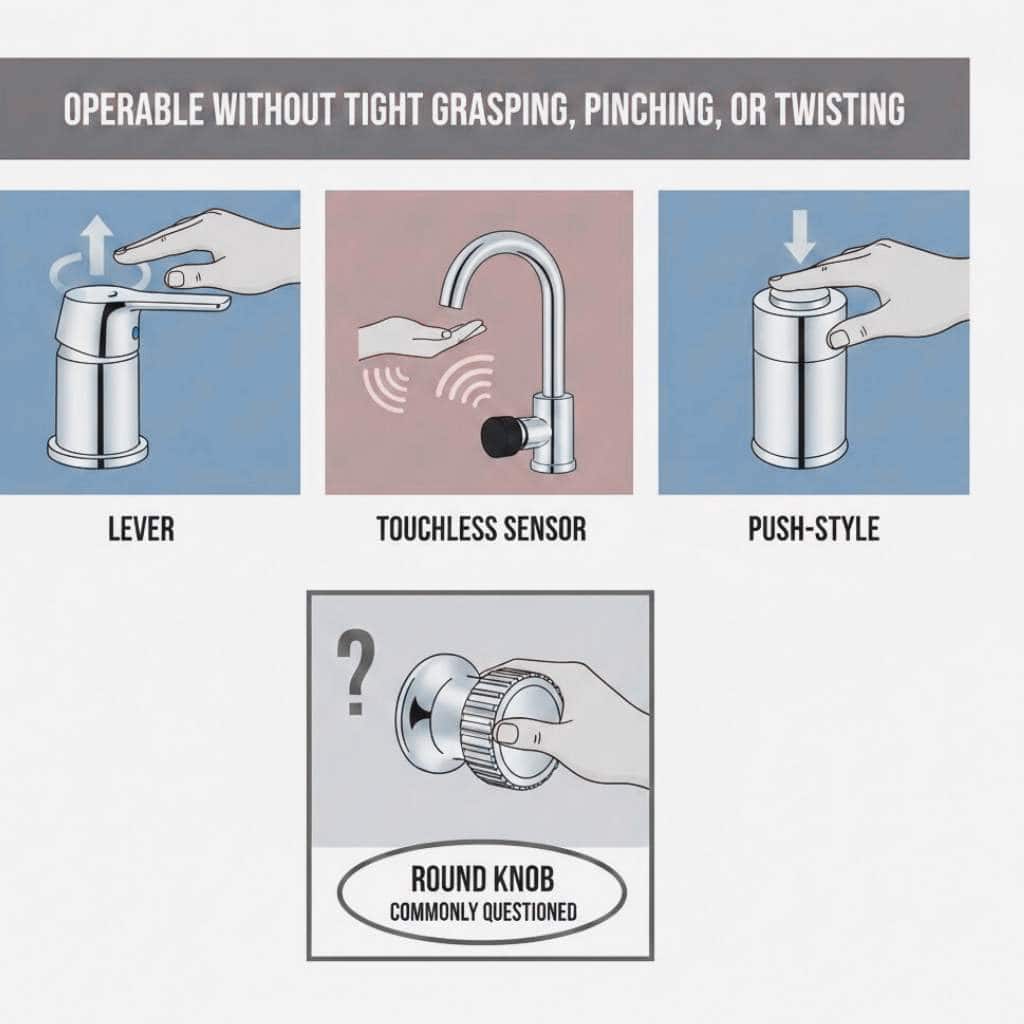 OPERABLE WITHOUT TIGHT GRASPING, PINCHING, OR TWISTING

LEVER

TOUCHLESS SENSOR

PUSH-STYLE

?

ROUND KNOB
COMMONLY QUESTIONED