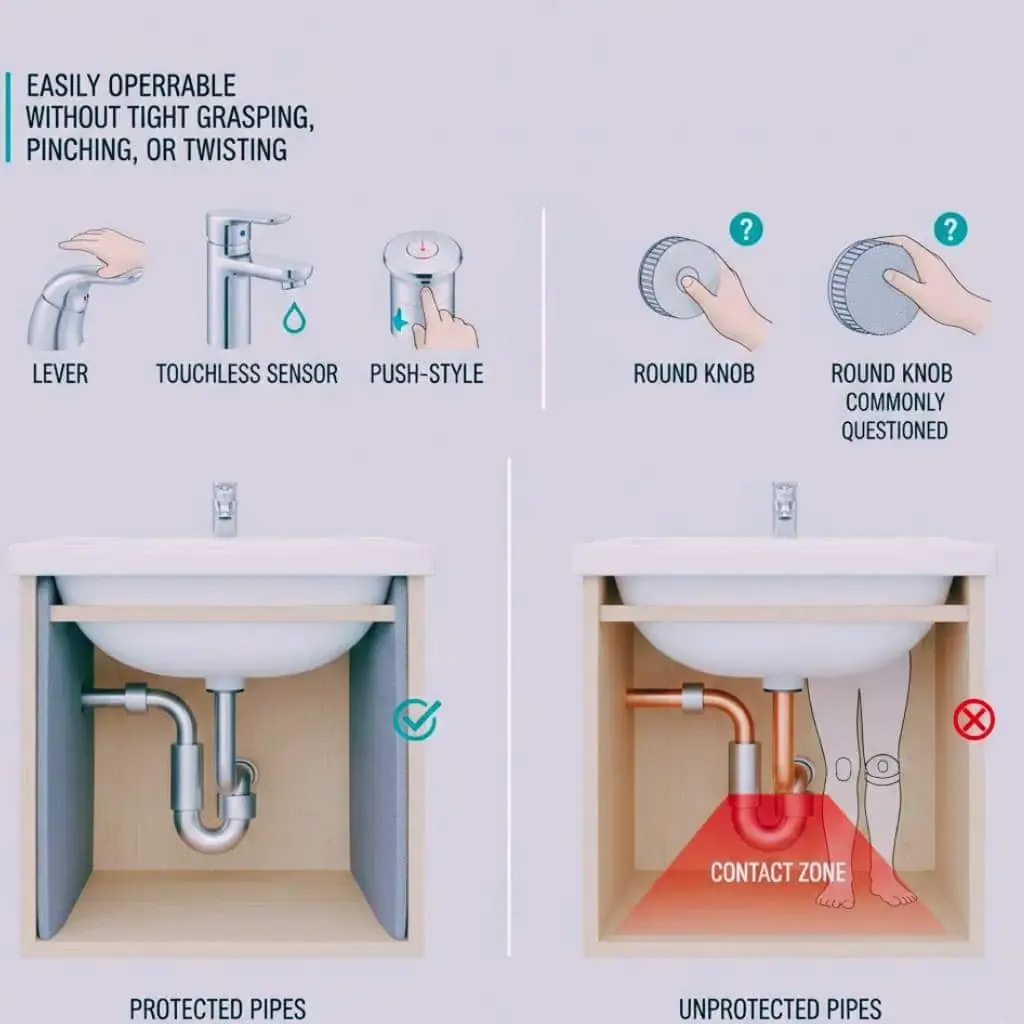 EASILY OPERRABLE WITHOUT TIGHT GRASPING, PINCHING, OR TWISTING

LEVER

TOUCHLESS SENSOR

PUSH-STYLE

?

ROUND KNOB

?

ROUND KNOB COMMONLY QUESTIONED

CONTACT ZONE

PROTECTED PIPES

UNPROTECTED PIPES