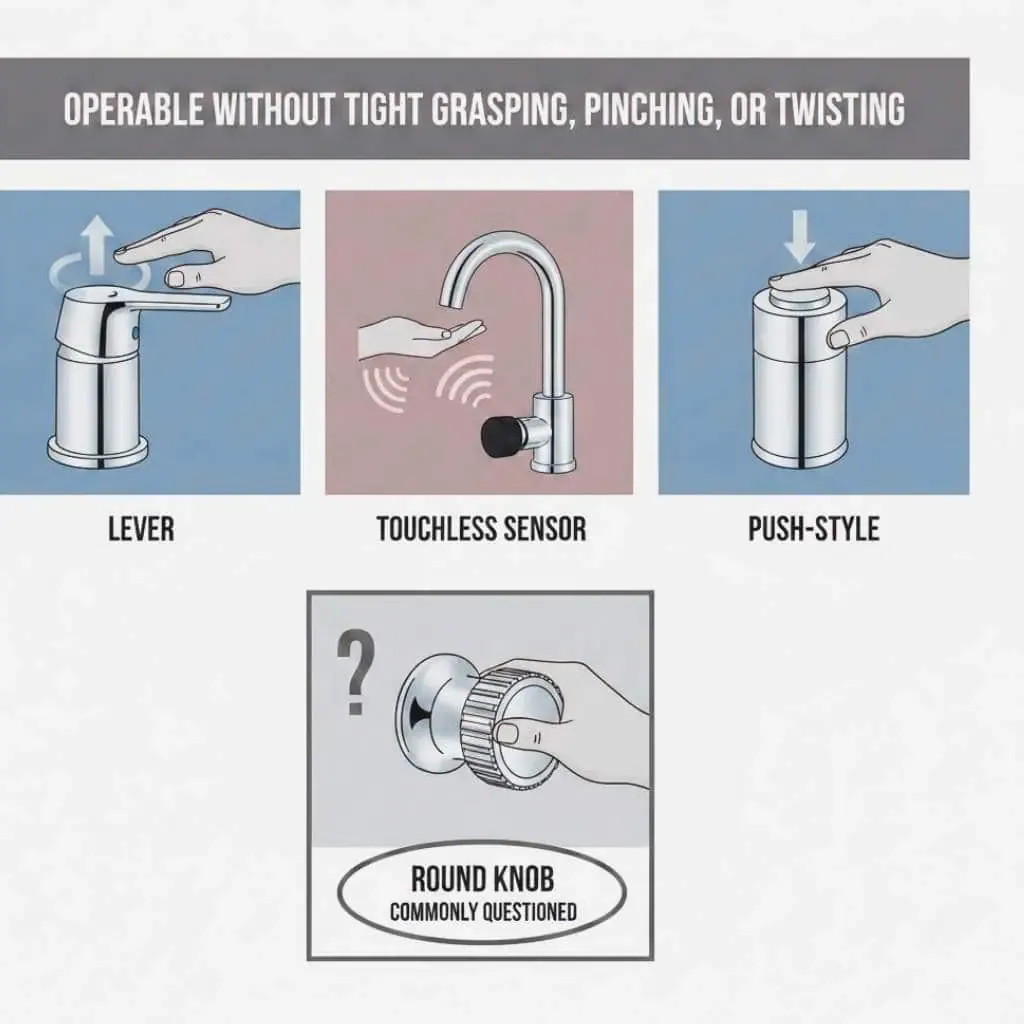 OPERABLE WITHOUT TIGHT GRASPING, PINCHING, OR TWISTING

LEVER

TOUCHLESS SENSOR

PUSH-STYLE

?

ROUND KNOB
COMMONLY QUESTIONED